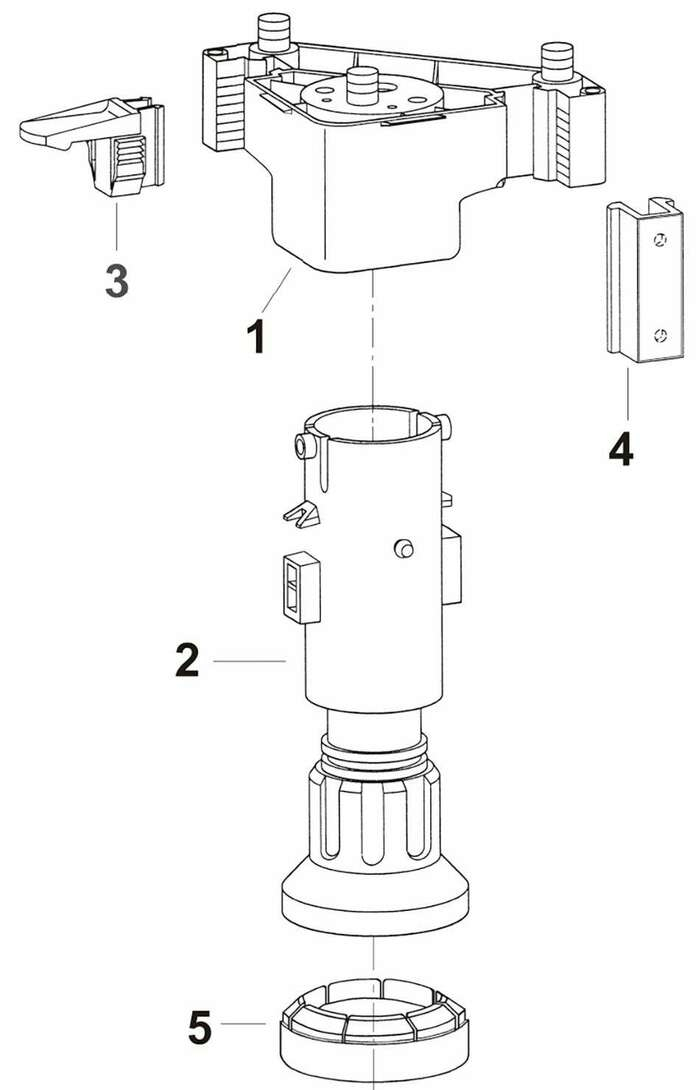 3

1

4

2

5