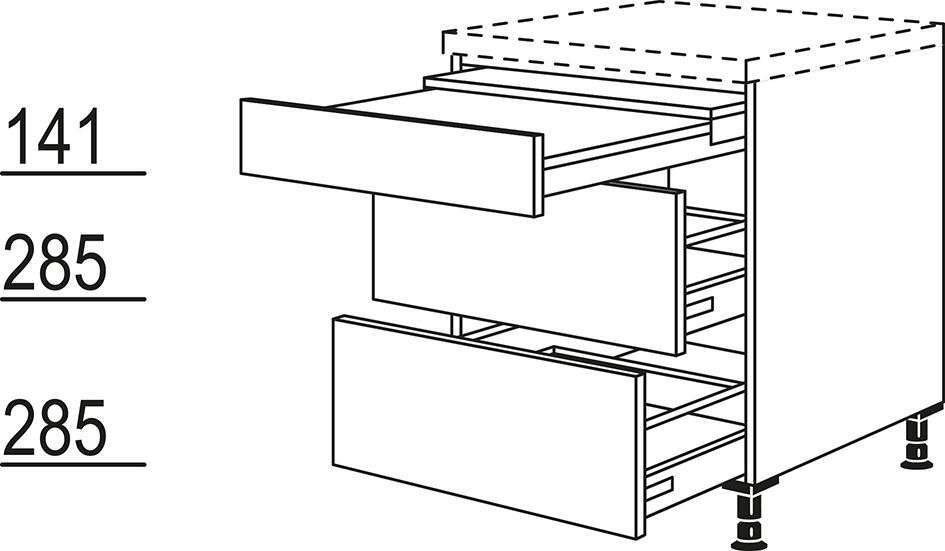 141

285

285