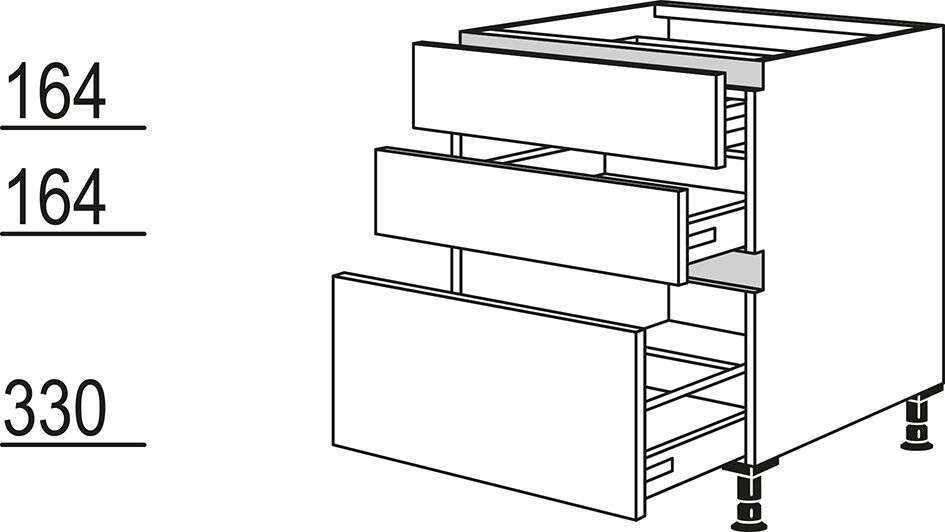 164

164

330