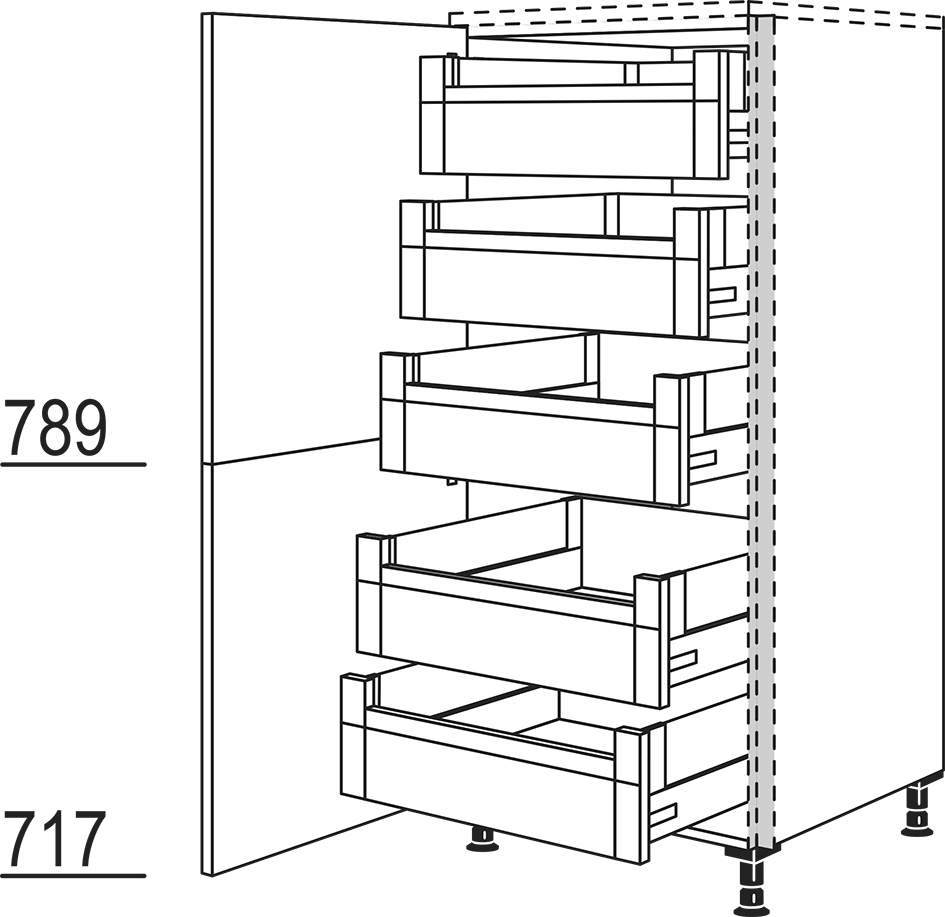 789

717