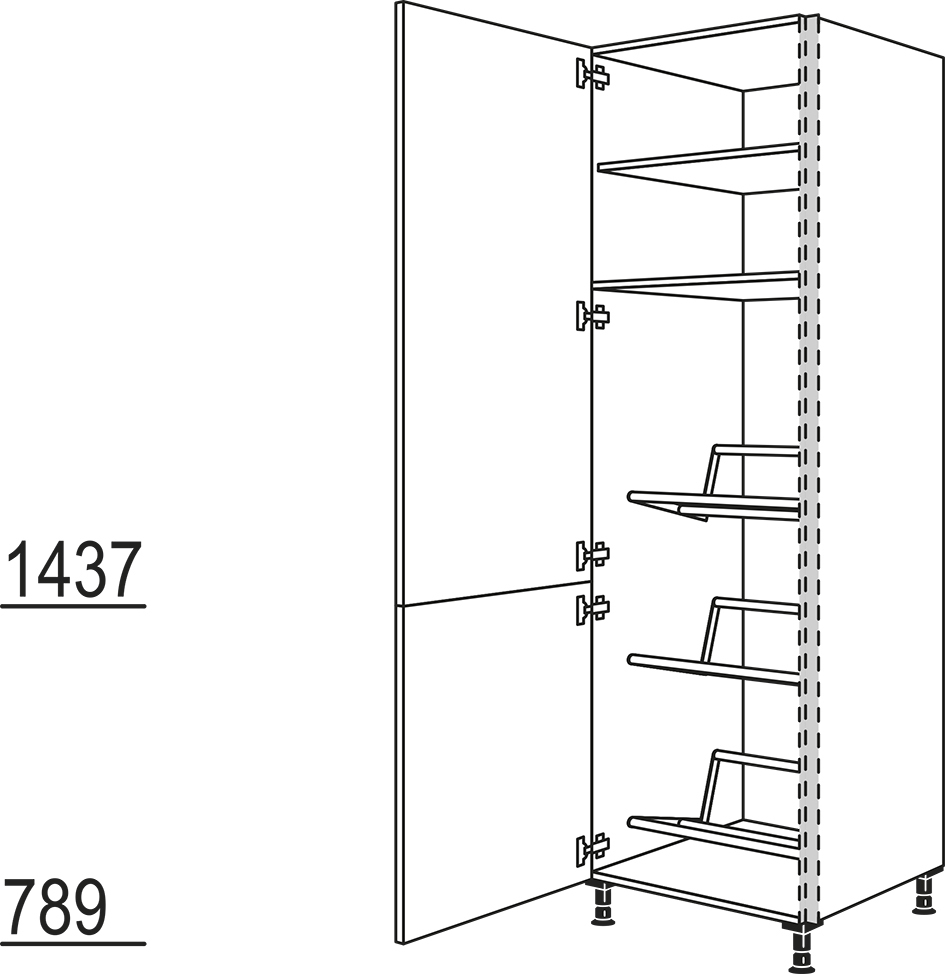 1437

789