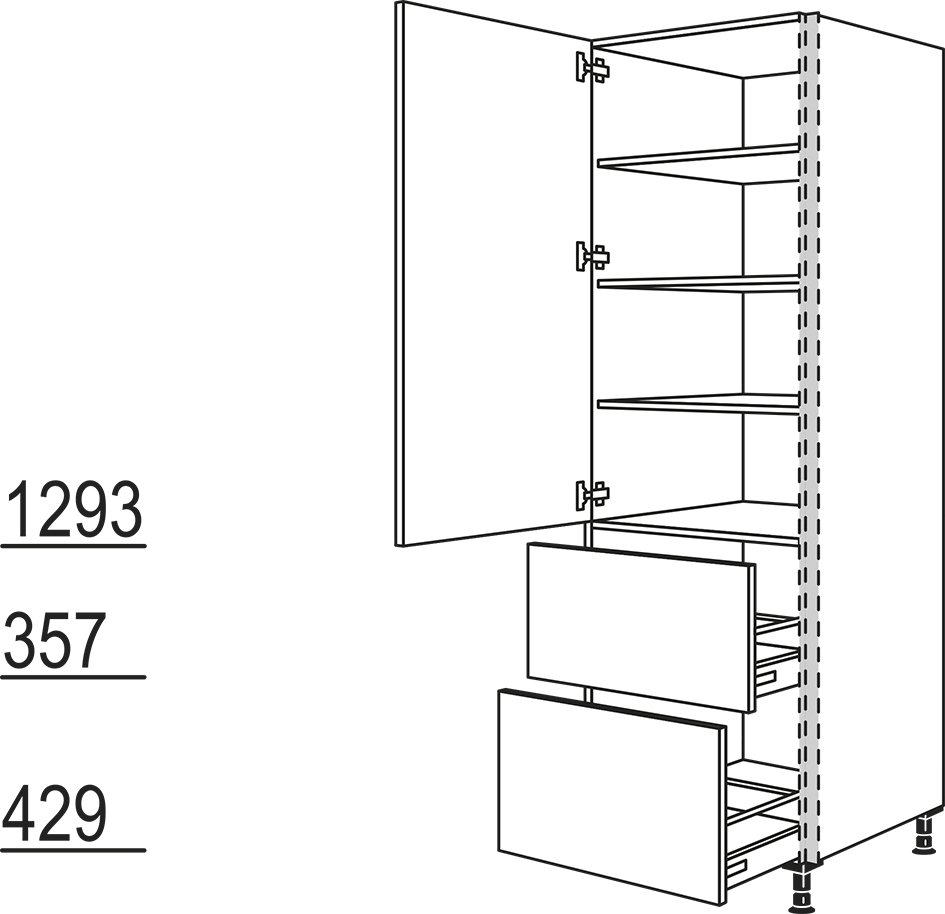 1293

357

429