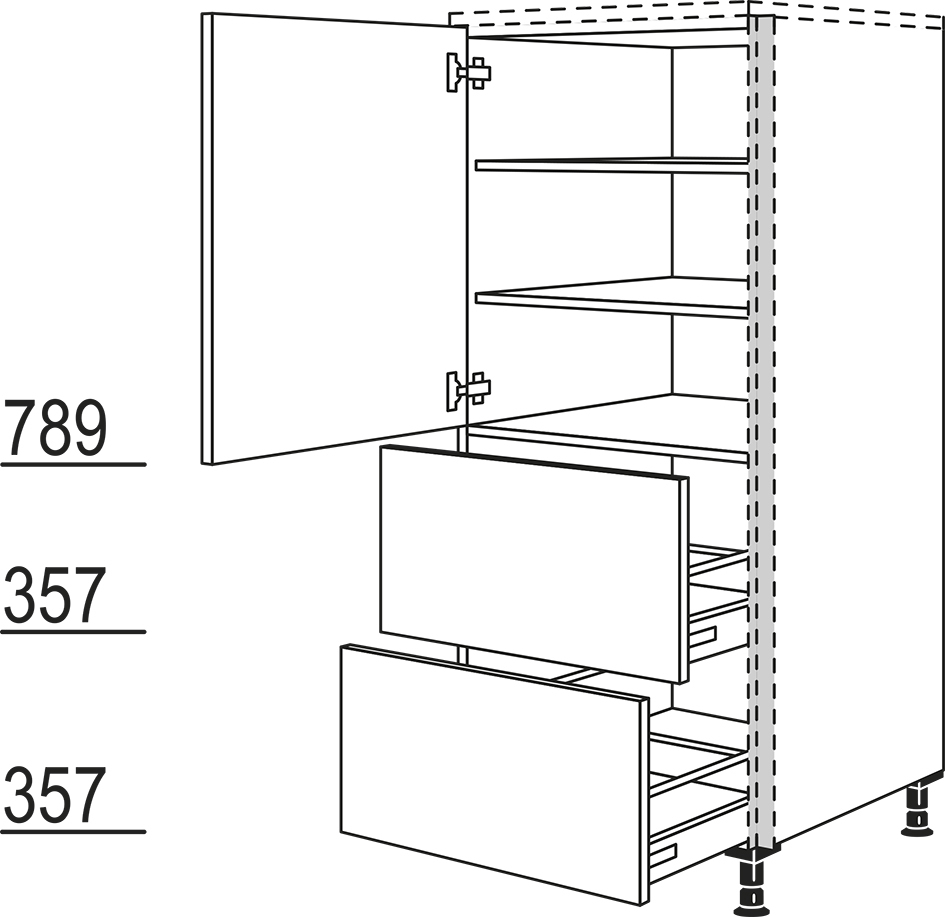 789

357

357