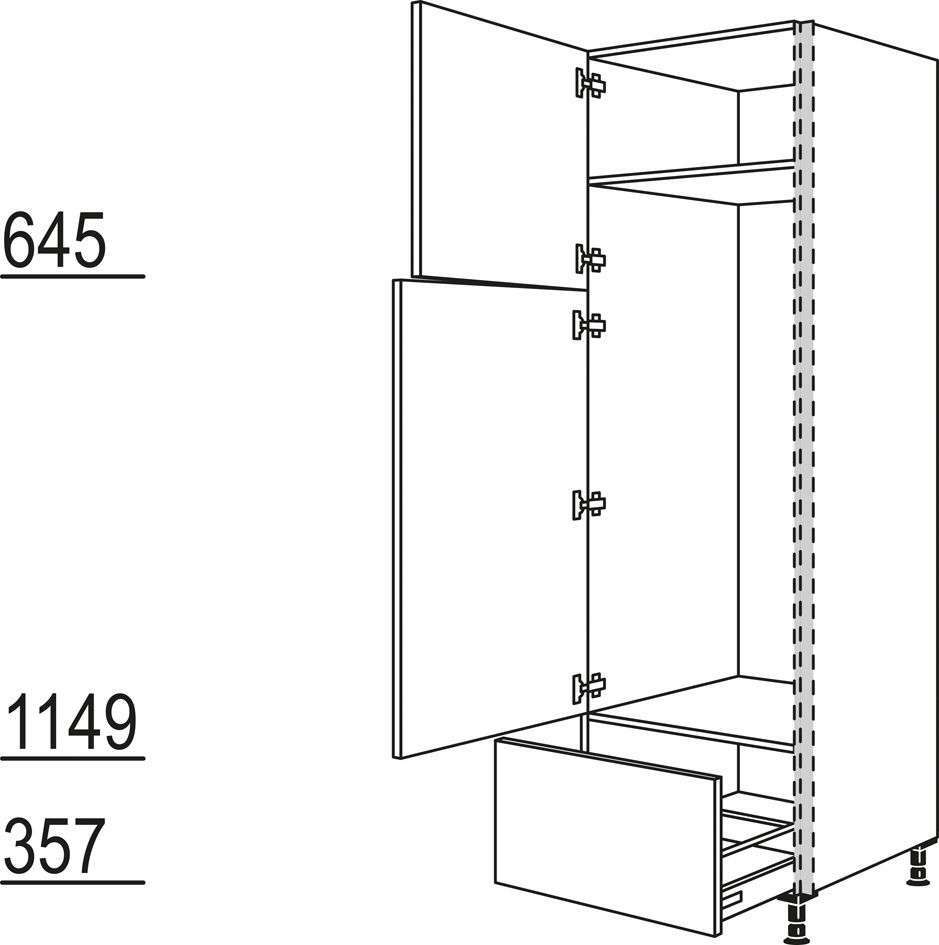 645

1149

357