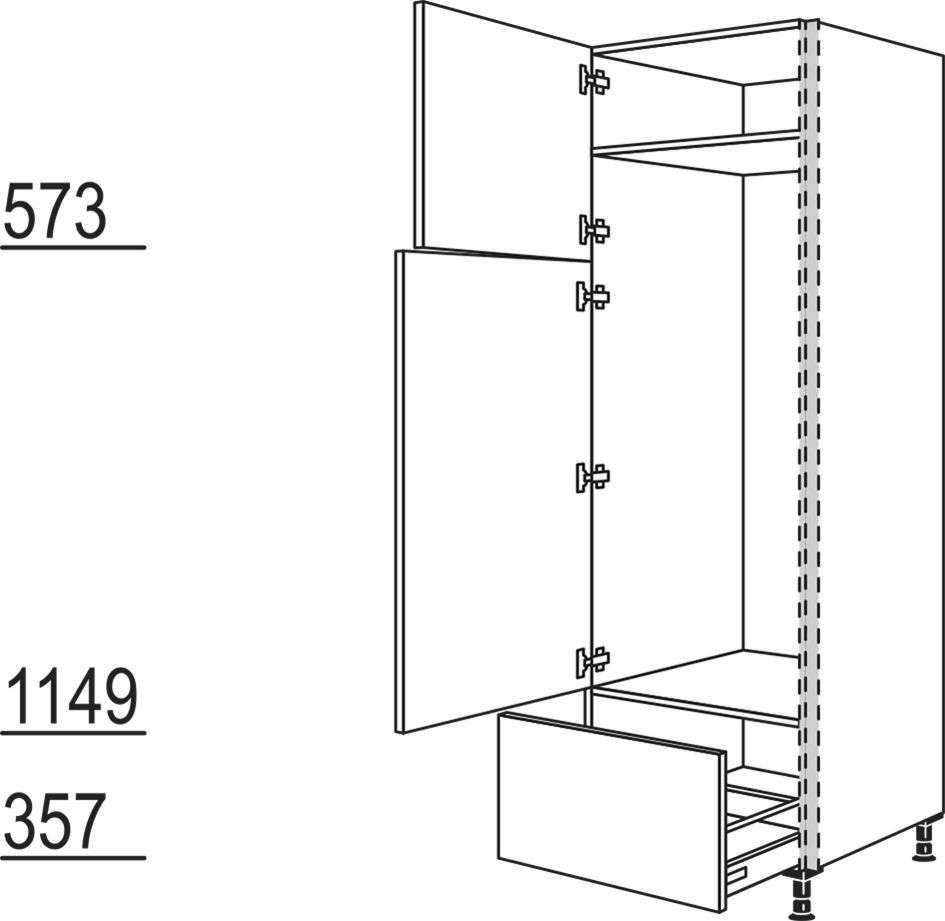 573

1149

357