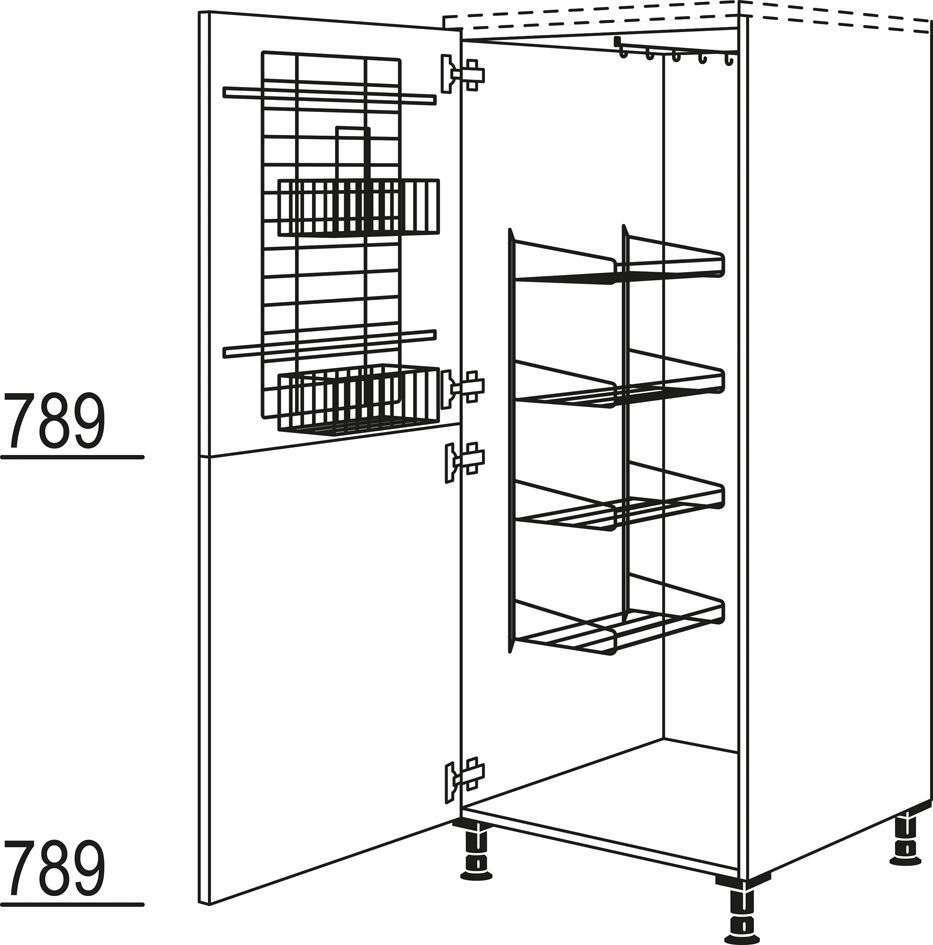 789

789